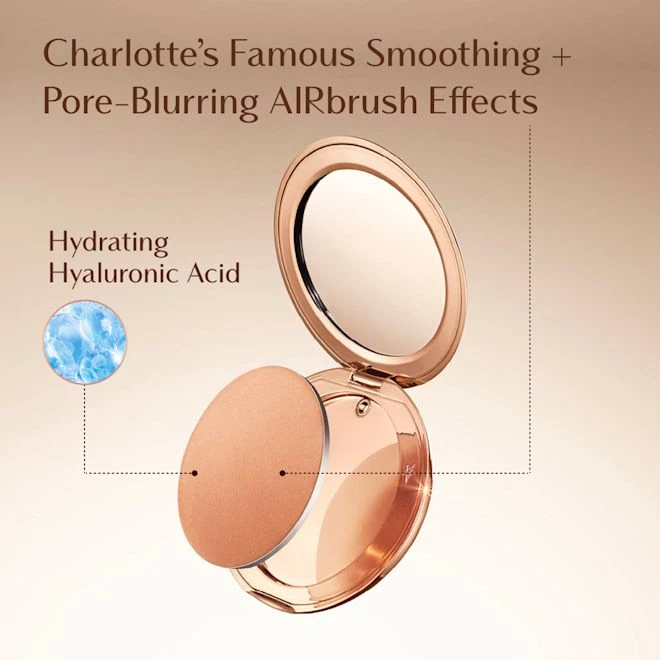 Charlotte's Famous Smoothing + Pore-Blurring AIRbrush Effects

Hydrating Hyaluronic Acid